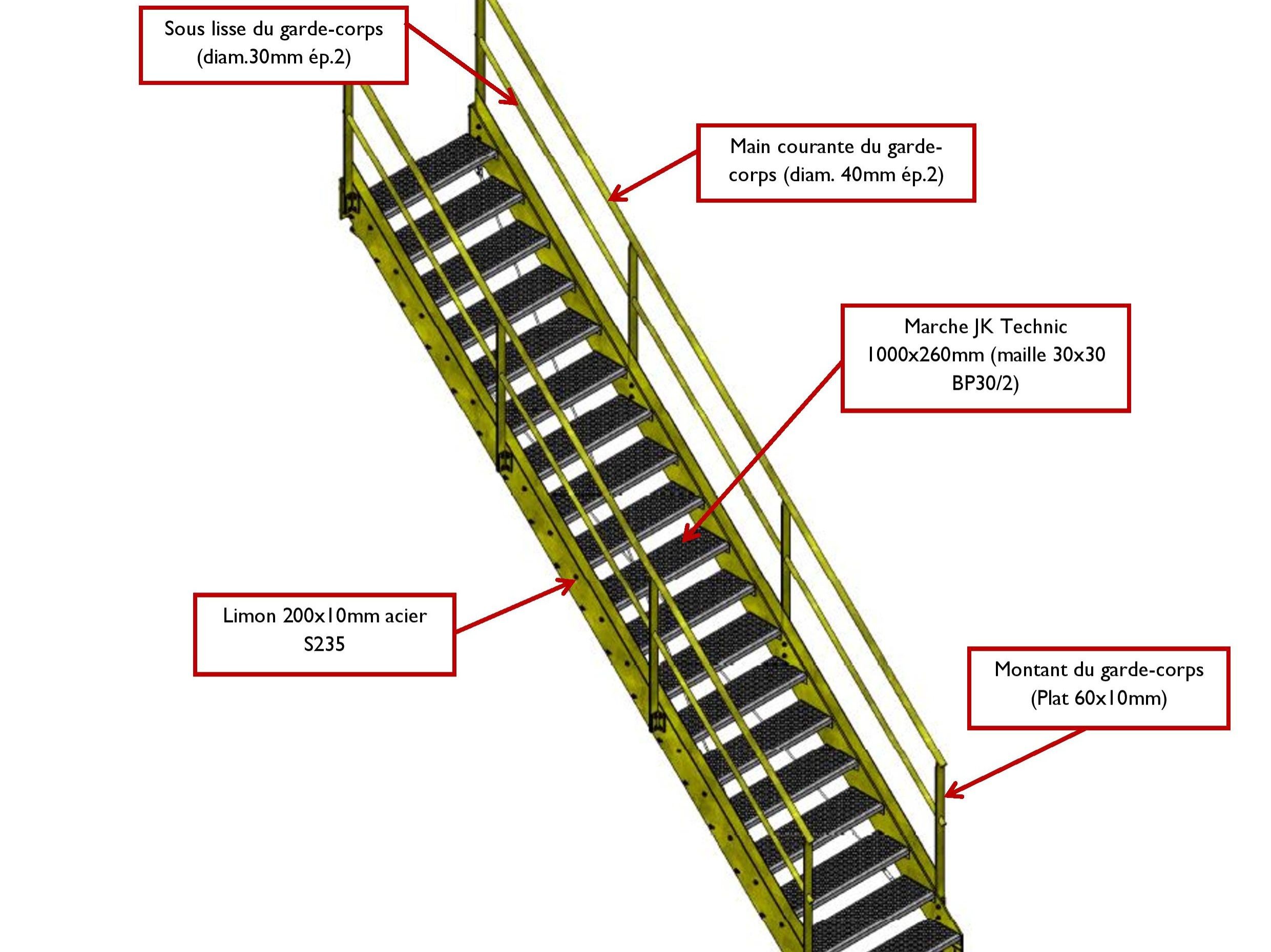 Sous lisse du garde-corps (diam.30mm ép.2)

Main courante du garde-corps (diam. 40mm ép.2)

Marche JK Technic 1000x260mm (maille 30x30 BP30/2)

Limon 200x10mm acier S235

Montant du garde-corps (Plat 60x10mm)