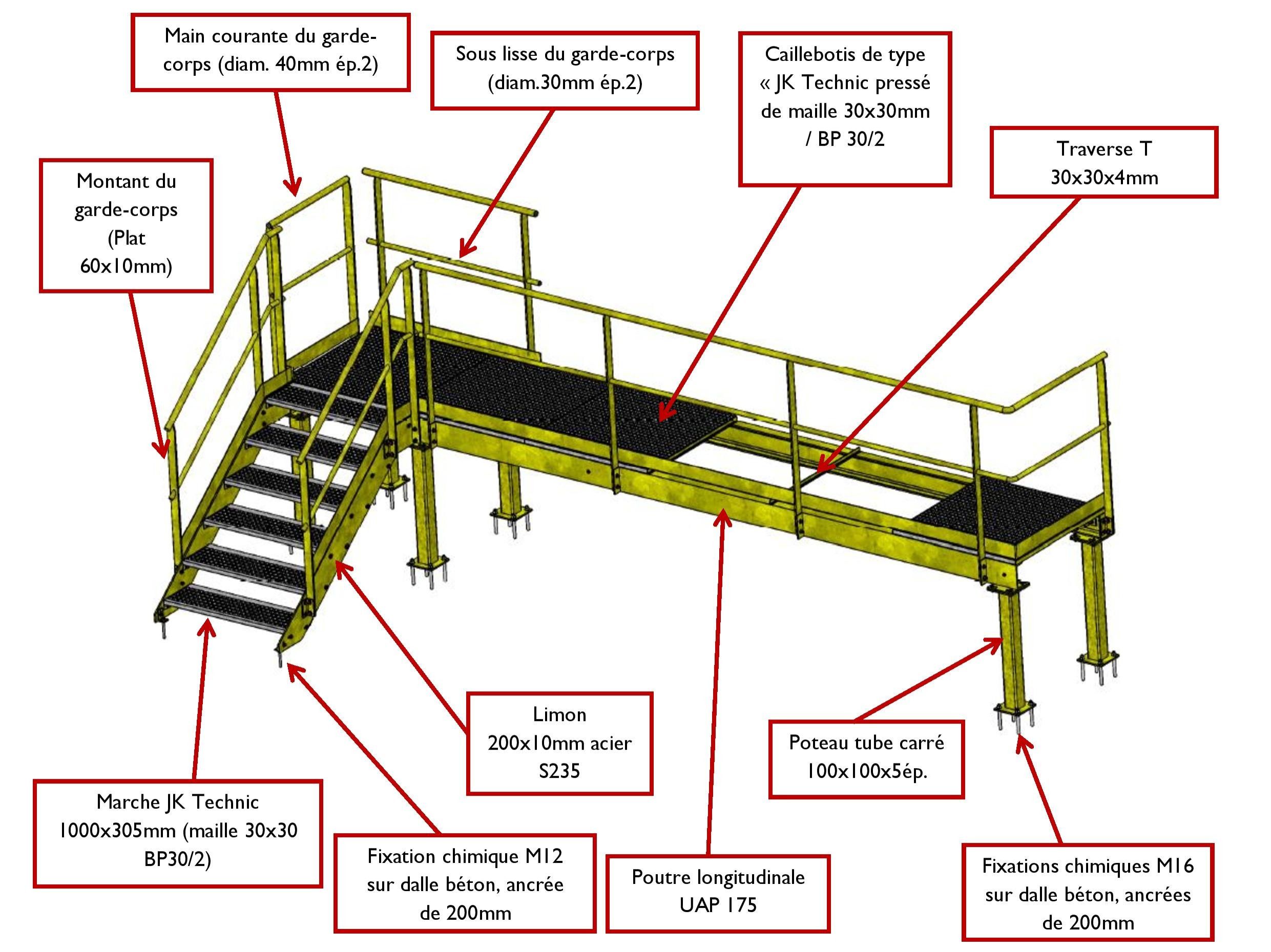 Main courante du garde-corps (diam. 40mm ép.2)

Sous lisse du garde-corps (diam.30mm ép.2)

Caillebotis de type « JK Technic pressé de maille 30x30mm / BP 30/2

Traverse T 30x30x4mm

Montant du garde-corps (Plat 60x10mm)

Limon 200x10mm acier S235

Poteau tube carré 100x100x5ép.

Marche JK Technic 1000x305mm (maille 30x30 BP30/2)

Fixation chimique M12 sur dalle béton, ancrée de 200mm

Poutre longitudinale UAP 175

Fixations chimiques M16 sur dalle béton, ancrées de 200mm